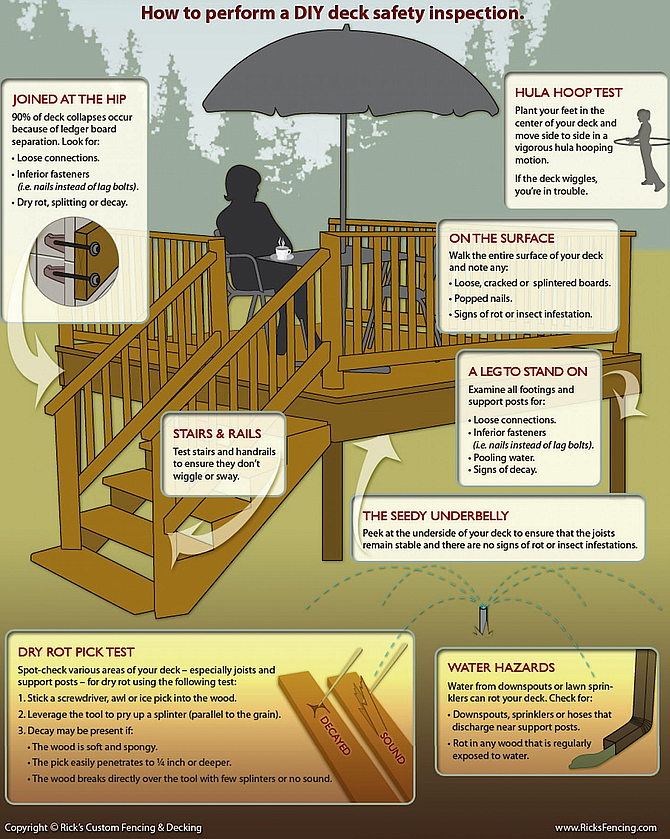 How to perform a DIY deck safety inspection.

JOINED AT THE HIP
90% of deck collapses occur because of ledger board separation. Look for:
• Loose connections.
• Inferior fasteners (i.e. nails instead of lag bolts).
• Dry rot, splitting or decay.

HULA HOOP TEST
Plant your feet in the center of your deck and move side to side in a vigorous hula hooping motion.
If the deck wiggles, you're in trouble.

ON THE SURFACE
Walk the entire surface of your deck and note any:
• Loose, cracked or splintered boards.
• Popped nails.
• Signs of rot or insect infestation.

A LEG TO STAND ON
Examine all footings and support posts for:
• Loose connections.
• Inferior fasteners (i.e. nails instead of lag bolts).
• Pooling water.
• Signs of decay.

STAIRS & RAILS
Test stairs and handrails to ensure they don't wiggle or sway.

THE SEEDY UNDERBELLY
Peek at the underside of your deck to ensure that the joists remain stable and there are no signs of rot or insect infestations.

DRY ROT PICK TEST
Spot-check various areas of your deck – especially joists and support posts – for dry rot using the following test:
1. Stick a screwdriver, awl or ice pick into the wood.
2. Leverage the tool to pry up a splinter (parallel to the grain).
3. Decay may be present if:
• The wood is soft and spongy.
• The pick easily penetrates to ¼ inch or deeper.
• The wood breaks directly over the tool with few splinters or no sound.

DECAYED
SOUND

WATER HAZARDS
Water from downspouts or lawn sprinklers can rot your deck. Check for:
• Downspouts, sprinklers or hoses that discharge near support posts.
• Rot in any wood that is regularly exposed to water.

Copyright © Rick's Custom Fencing & Decking
www.RicksFencing.com