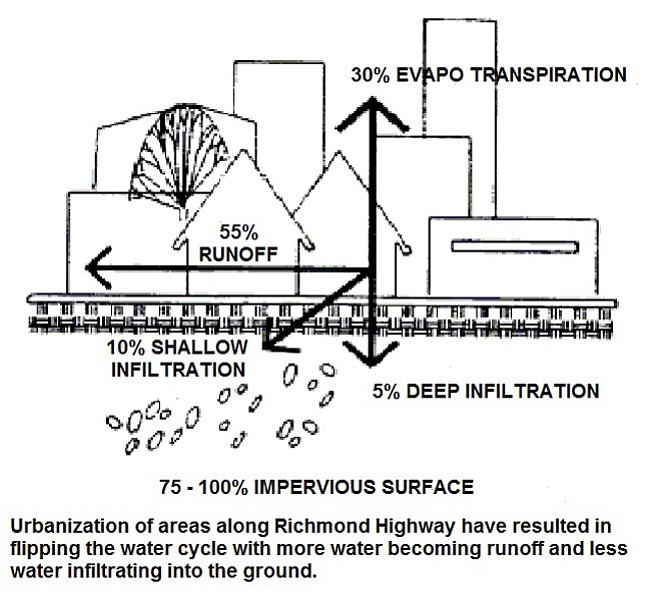 30% EVAPO TRANSPIRATION

55%
RUNOFF

10% SHALLOW
INFILTRATION

5% DEEP INFILTRATION

75 - 100% IMPERVIOUS SURFACE

Urbanization of areas along Richmond Highway have resulted in flipping the water cycle with more water becoming runoff and less water infiltrating into the ground.